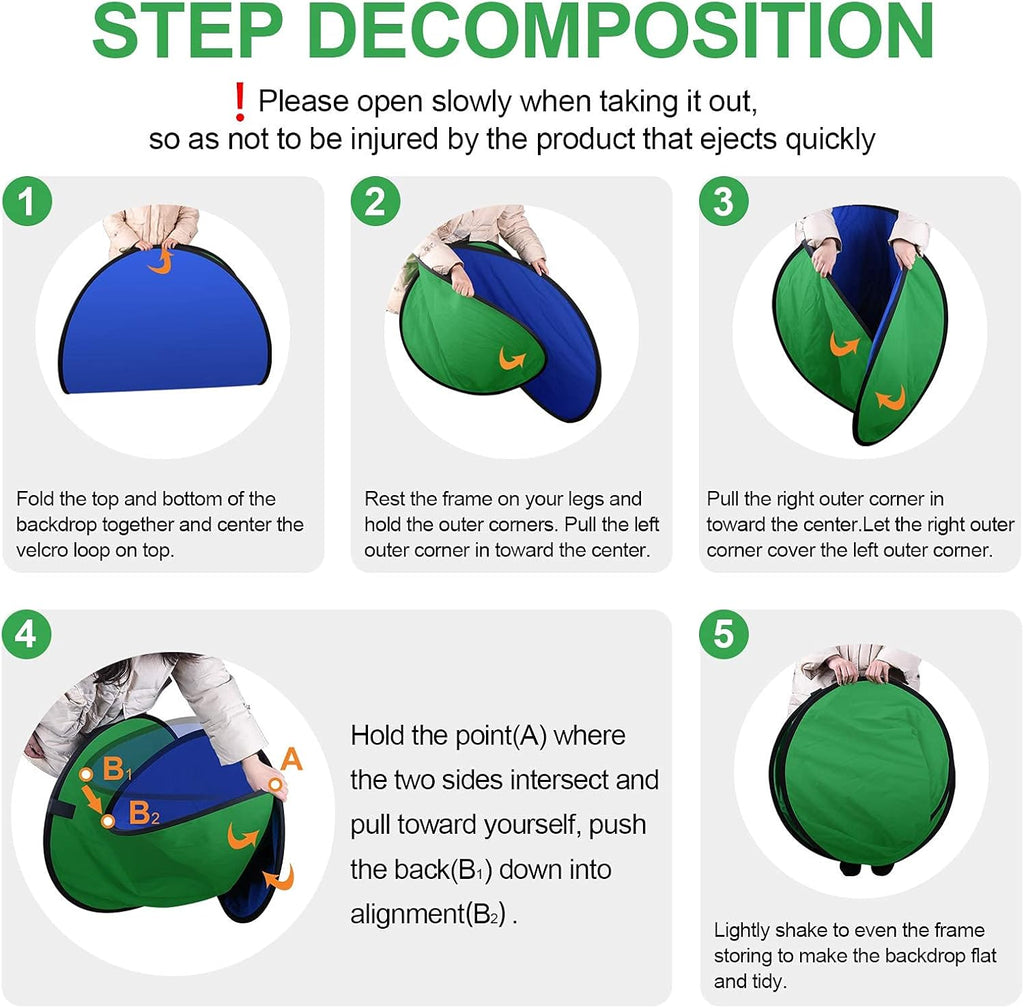 STEP DECOMPOSITION

❗ Please open slowly when taking it out, so as not to be injured by the product that ejects quickly

1

Fold the top and bottom of the backdrop together and center the velcro loop on top.

2

Rest the frame on your legs and hold the outer corners. Pull the left outer corner in toward the center.

3

Pull the right outer corner in toward the center.Let the right outer corner cover the left outer corner.

4

$B_1$

$B_2$

A

Hold the point(A) where the two sides intersect and pull toward yourself, push the back($B_1$) down into alignment($B_2$) .

5

Lightly shake to even the frame storing to make the backdrop flat and tidy.