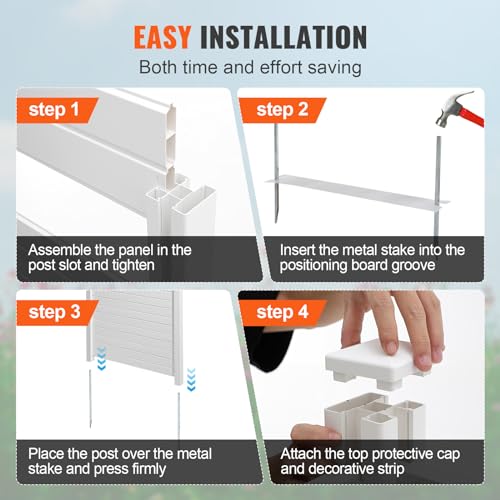 EASY INSTALLATION
Both time and effort saving

step 1
Assemble the panel in the post slot and tighten

step 2
Insert the metal stake into the positioning board groove

step 3
Place the post over the metal stake and press firmly

step 4
Attach the top protective cap and decorative strip